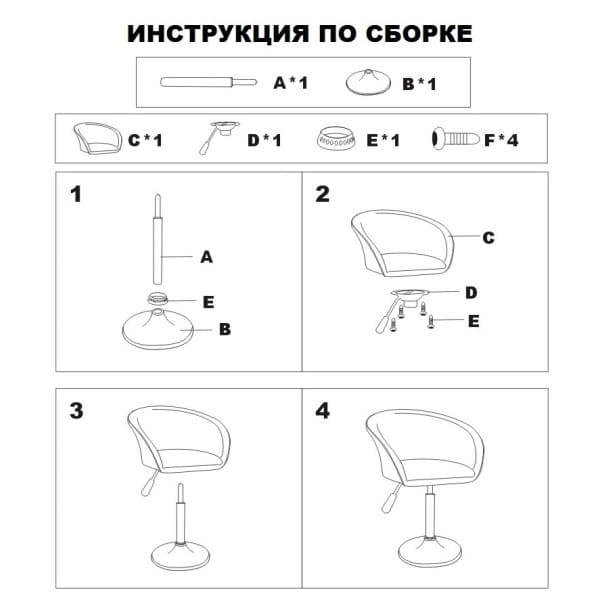 ИНСТРУКЦИЯ ПО СБОРКЕ

A*1
B*1

C*1
D*1
E*1
F*4

1
A
E
B

2
C
D
E

3

4