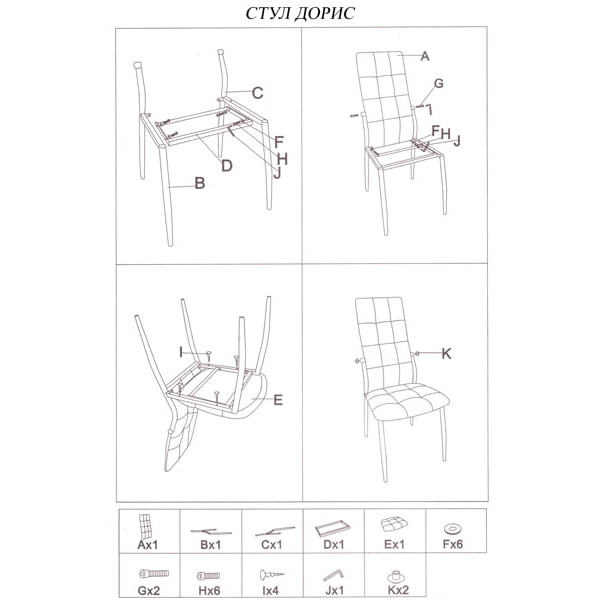 СТУЛ ДОРИС

C
F
H
J
D
B

A
G
F H
J

I
E

K

| Ax1 | Bx1 | Cx1 | Dx1 | Ex1 | Fx6 |
|---|---|---|---|---|---|
| Gx2 | Hx6 | Ix4 | Jx1 | Kx2 | |